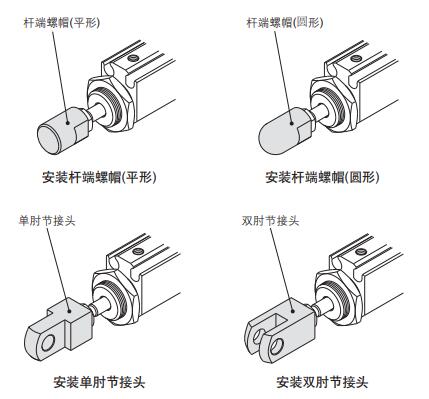 杆端螺帽(平形)

安装杆端螺帽(平形)

杆端螺帽(圆形)

安装杆端螺帽(圆形)

单肘节接头

安装单肘节接头

双肘节接头

安装双肘节接头