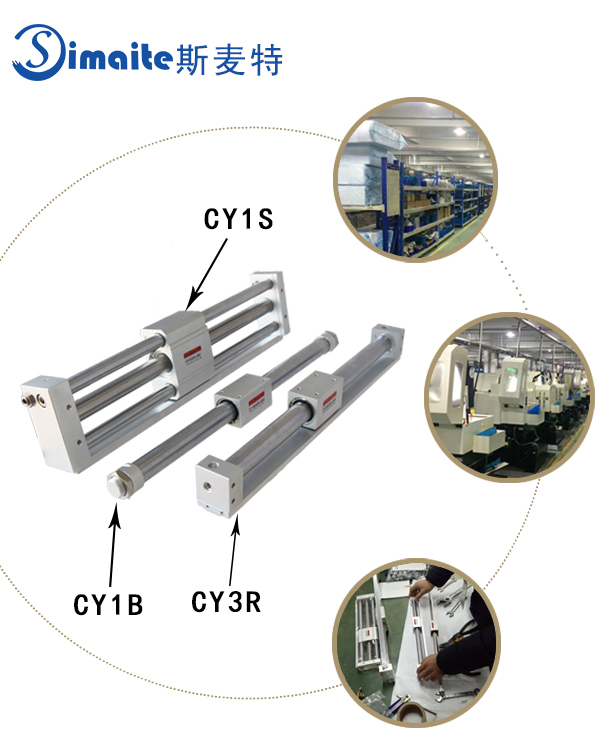 Simaite斯麦特

CY1S

CY1B

CY3R